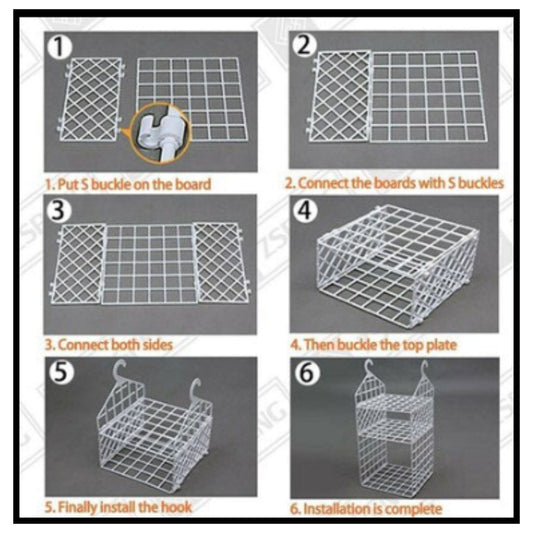 1

1. Put S buckle on the board

2

2. Connect the boards with S buckles

3

3. Connect both sides

4

4. Then buckle the top plate

5

5. Finally install the hook

6

6. Installation is complete